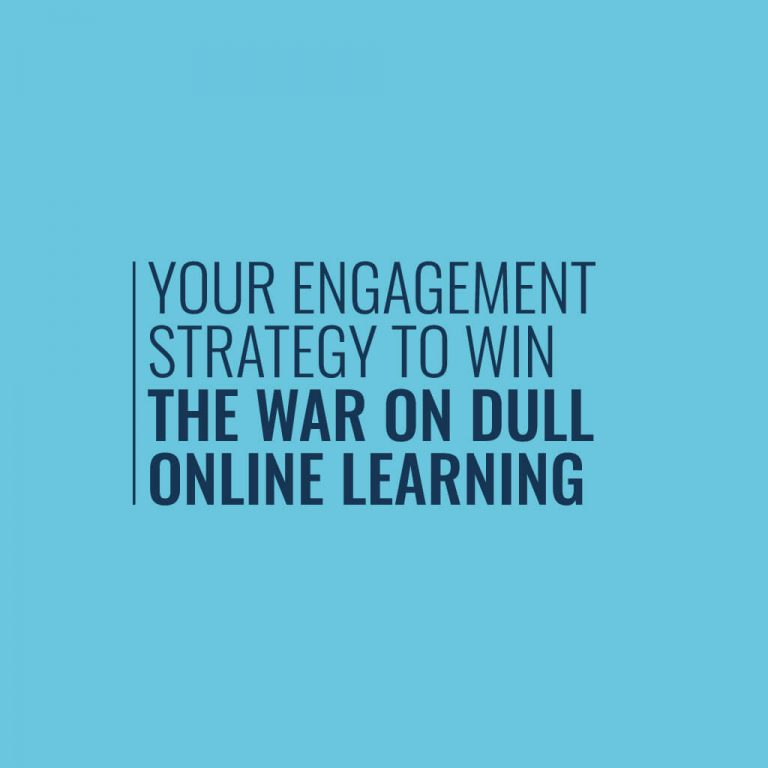 YOUR ENGAGEMENT STRATEGY TO WIN THE WAR ON DULL ONLINE LEARNING